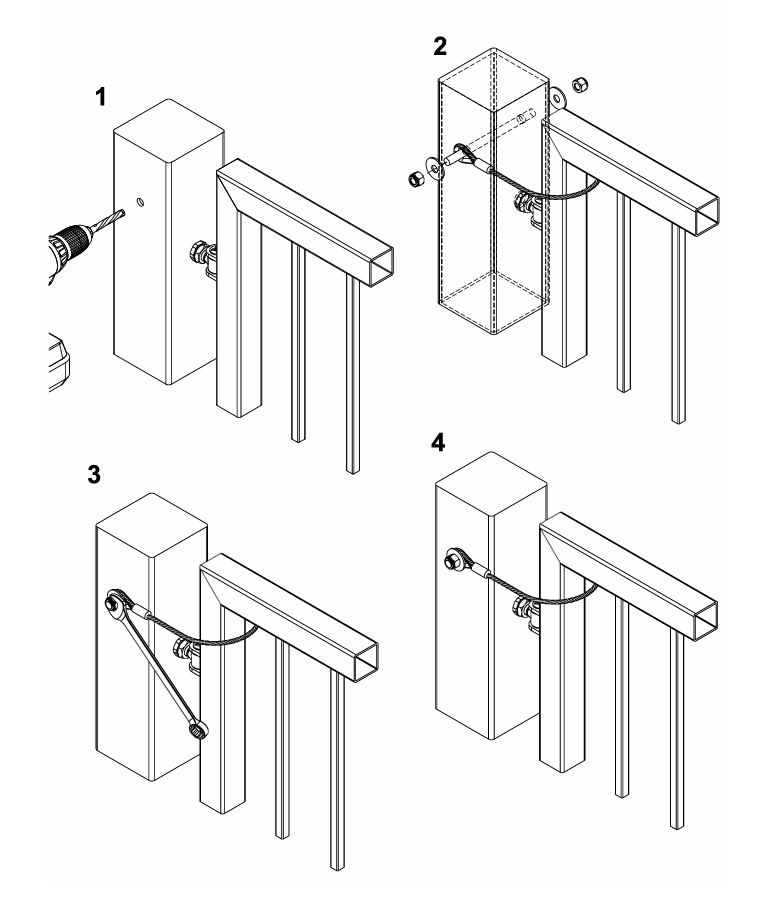 1

2

3

4